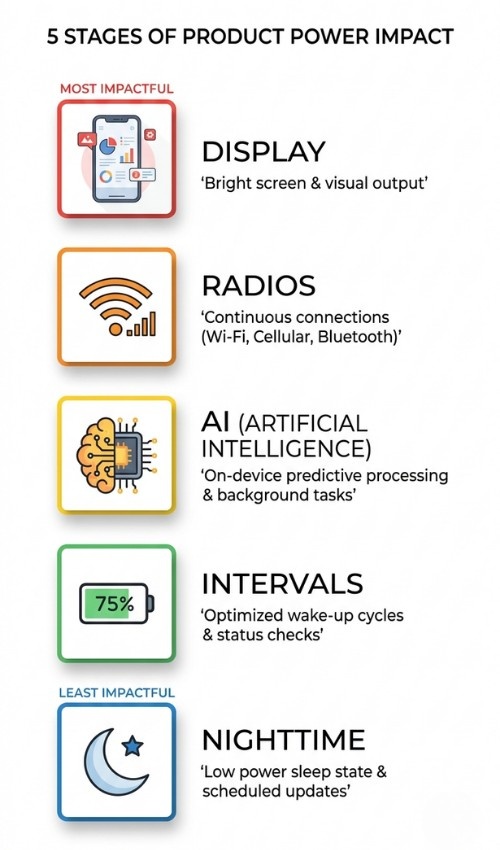 5 STAGES OF PRODUCT POWER IMPACT

MOST IMPACTFUL

DISPLAY
'Bright screen & visual output'

RADIOS
'Continuous connections (Wi-Fi, Cellular, Bluetooth)'

AI (ARTIFICIAL INTELLIGENCE)
'On-device predictive processing & background tasks'

75%

INTERVALS
'Optimized wake-up cycles & status checks'

LEAST IMPACTFUL

NIGHTTIME
'Low power sleep state & scheduled updates'