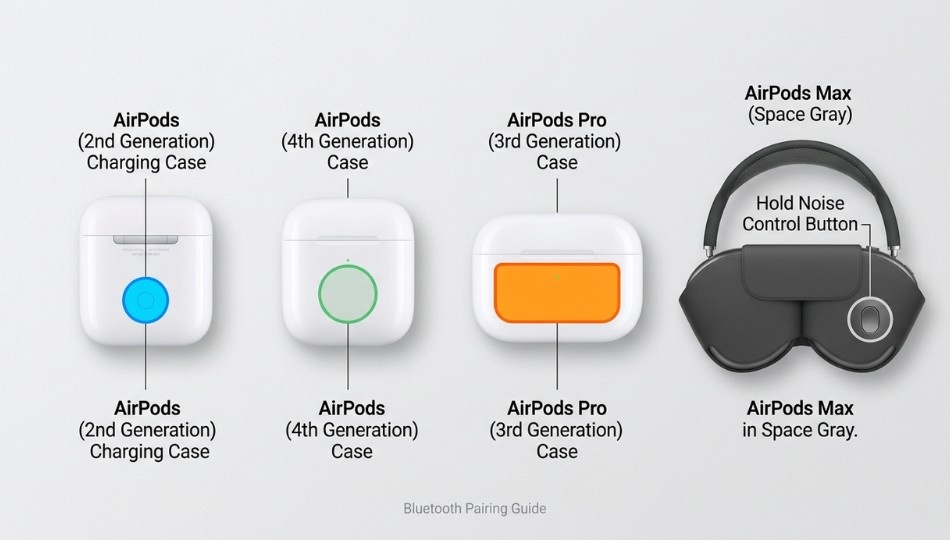 AirPods
(2nd Generation)
Charging Case

AirPods
(4th Generation)
Case

AirPods Pro
(3rd Generation)
Case

AirPods Max
(Space Gray)

Hold Noise
Control Button

AirPods
(2nd Generation)
Charging Case

AirPods
(4th Generation)
Case

AirPods Pro
(3rd Generation)
Case

AirPods Max
in Space Gray.

Bluetooth Pairing Guide